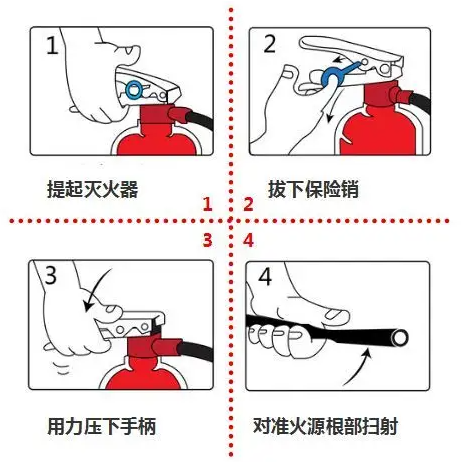 1

提起灭火器

2

拔下保险销

1 2

3 4

3

用力压下手柄

4

对准火源根部扫射